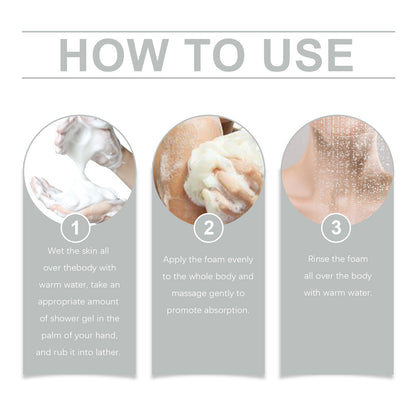 HOW TO USE

1
Wet the skin all over thebody with warm water, take an appropriate amount of shower gel in the palm of your hand, and rub it into lather.

2
Apply the foam evenly to the whole body and massage gently to promote absorption.

3
Rinse the foam all over the body with warm water.