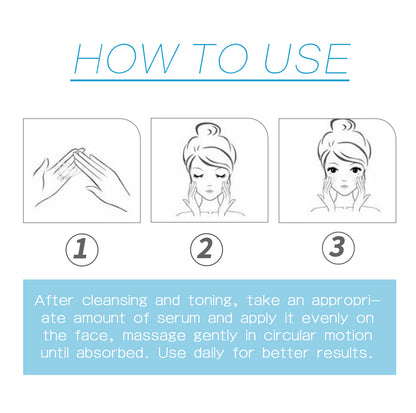 HOW TO USE

1

2

3

After cleansing and toning, take an appropriate amount of serum and apply it evenly on the face, massage gently in circular motion until absorbed. Use daily for better results.