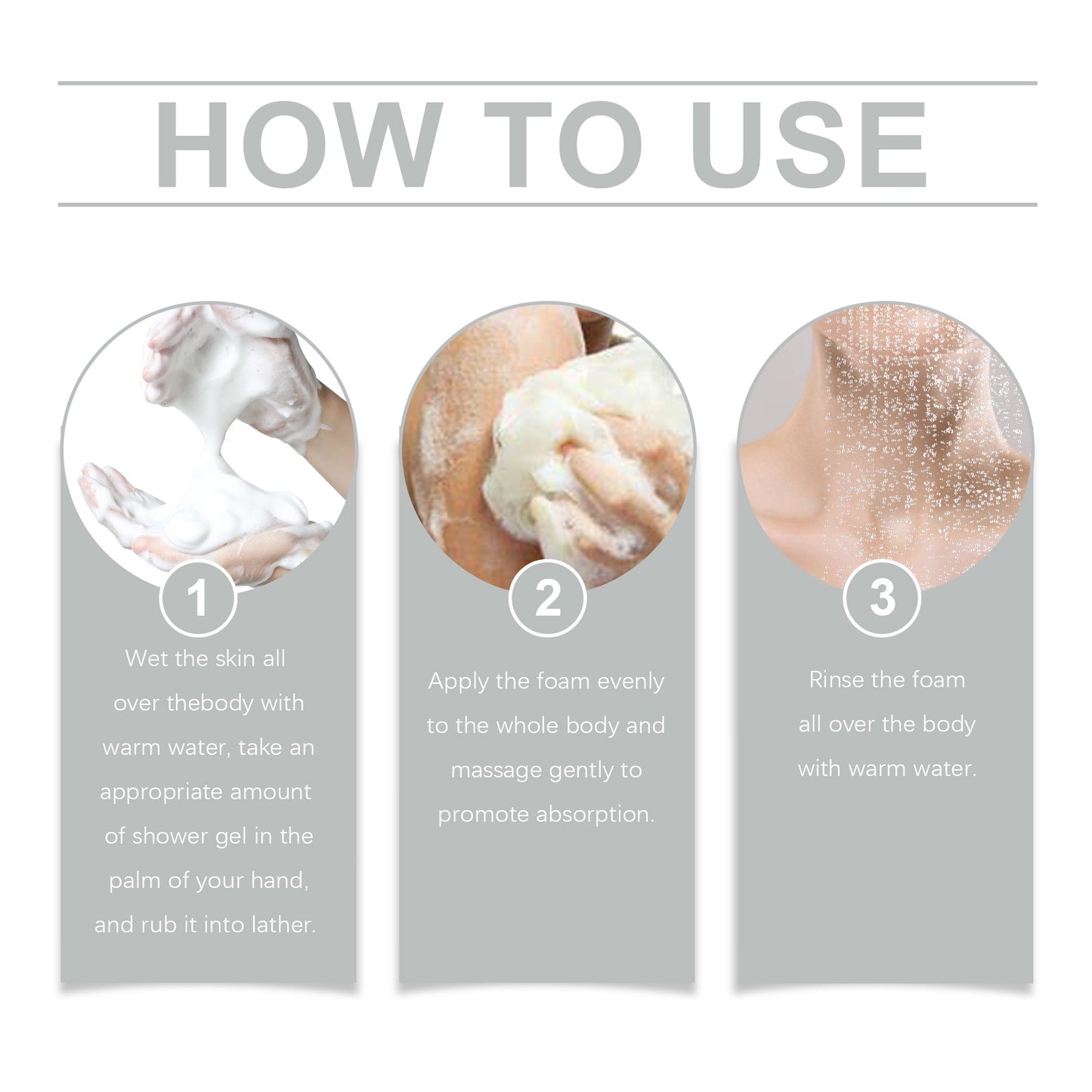 HOW TO USE

1

Wet the skin all over thebody with warm water, take an appropriate amount of shower gel in the palm of your hand, and rub it into lather.

2

Apply the foam evenly to the whole body and massage gently to promote absorption.

3

Rinse the foam all over the body with warm water.