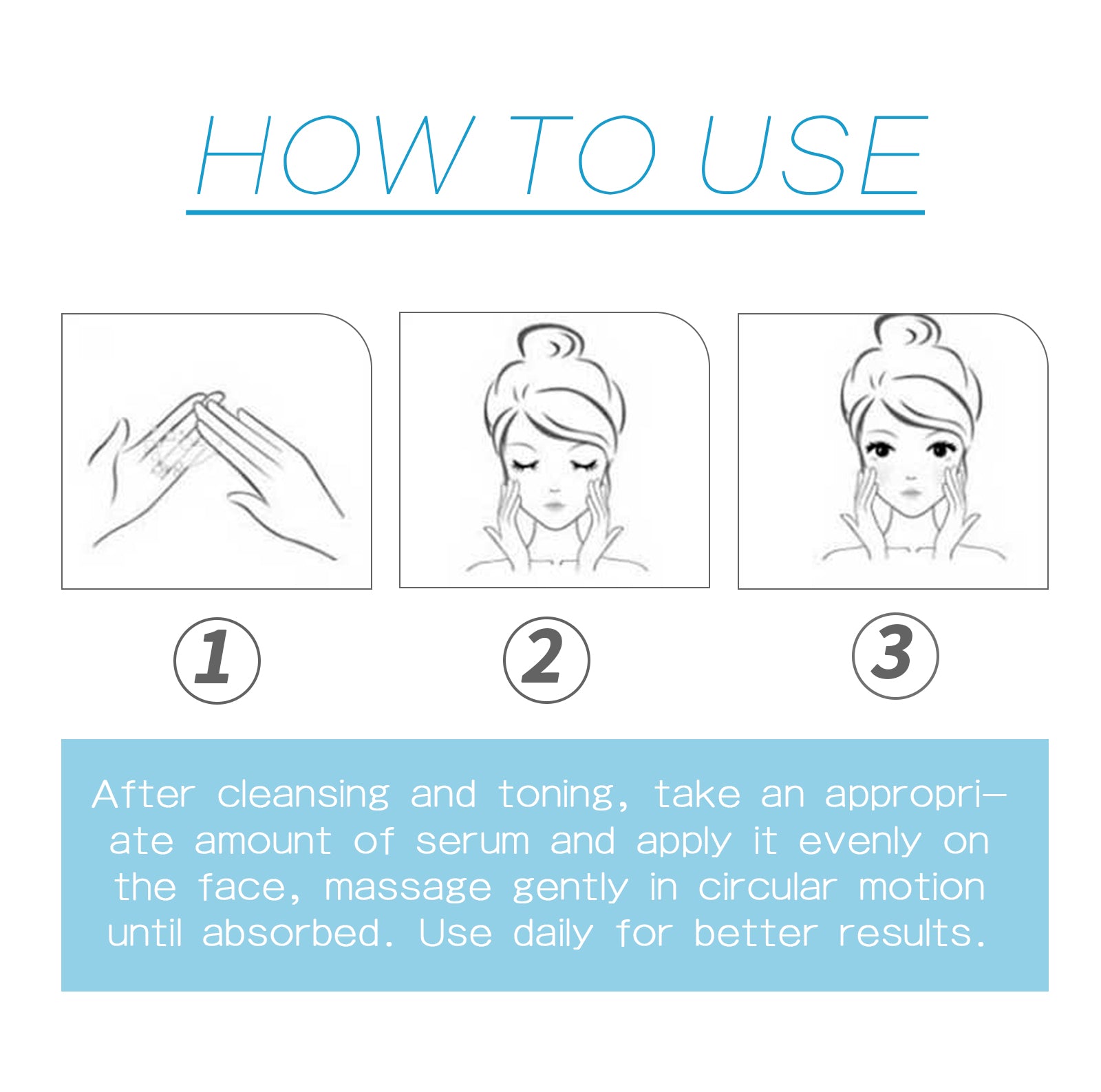 HOW TO USE

1

2

3

After cleansing and toning, take an appropriate amount of serum and apply it evenly on the face, massage gently in circular motion until absorbed. Use daily for better results.