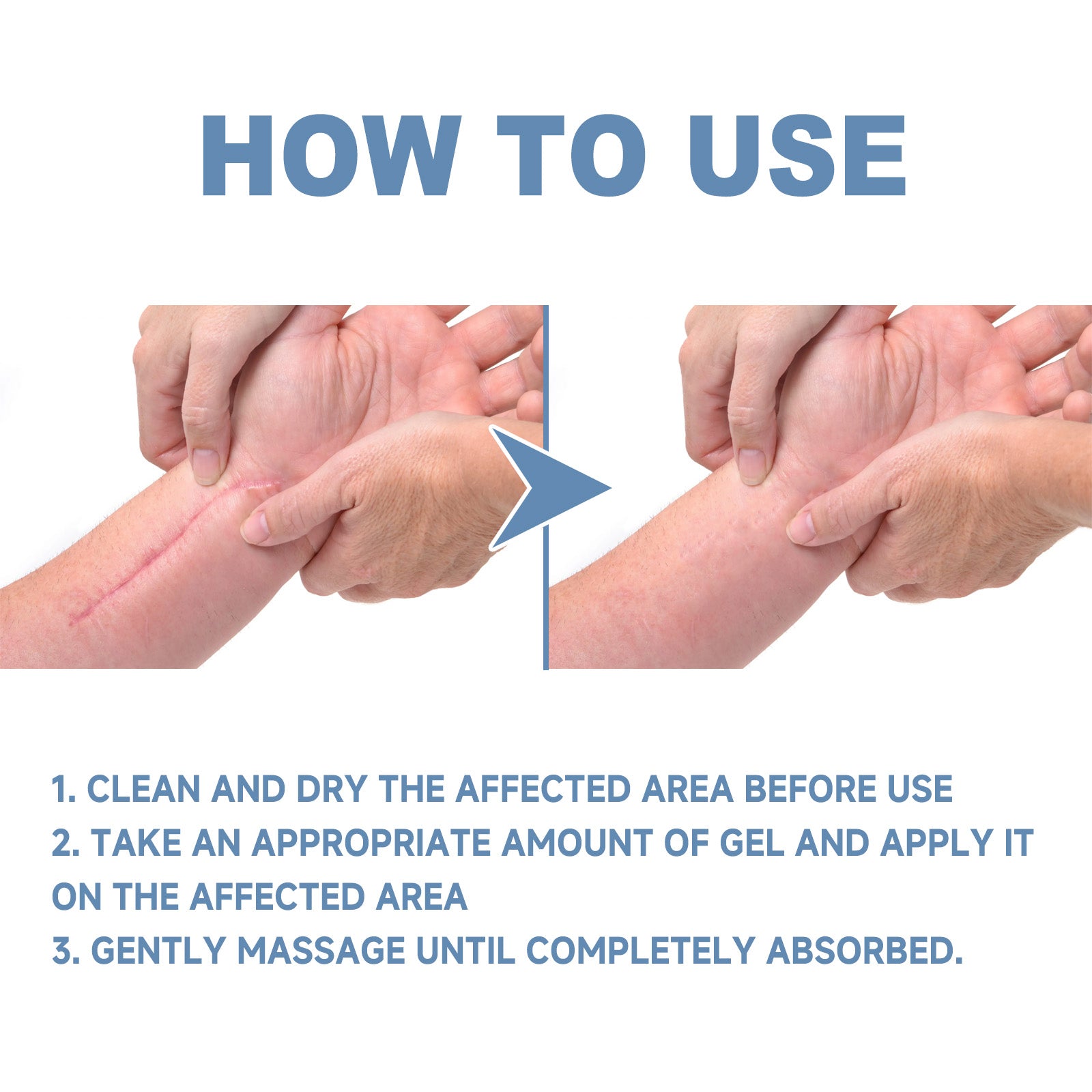 HOW TO USE

1. CLEAN AND DRY THE AFFECTED AREA BEFORE USE
2. TAKE AN APPROPRIATE AMOUNT OF GEL AND APPLY IT ON THE AFFECTED AREA
3. GENTLY MASSAGE UNTIL COMPLETELY ABSORBED.