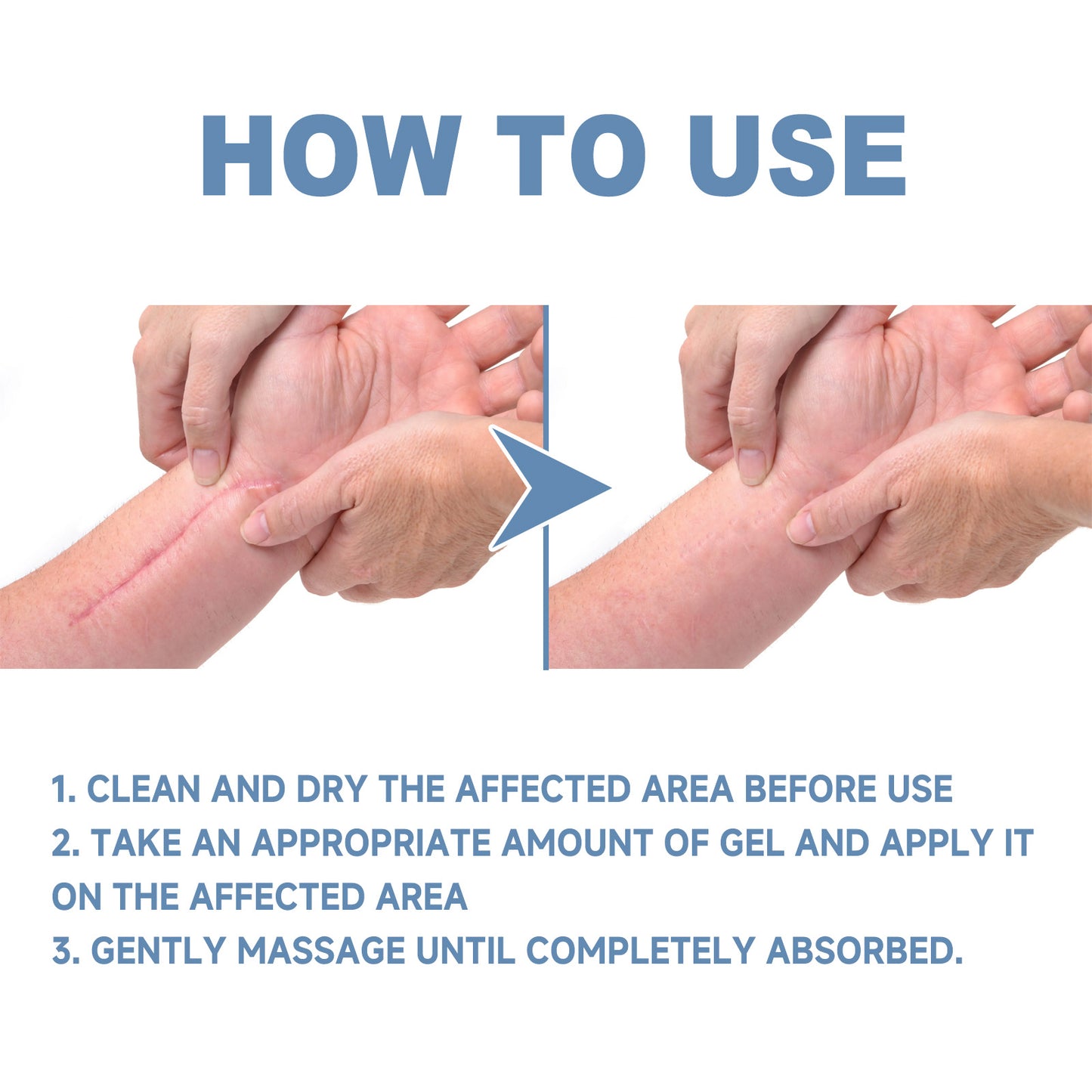 HOW TO USE

1. CLEAN AND DRY THE AFFECTED AREA BEFORE USE
2. TAKE AN APPROPRIATE AMOUNT OF GEL AND APPLY IT ON THE AFFECTED AREA
3. GENTLY MASSAGE UNTIL COMPLETELY ABSORBED.